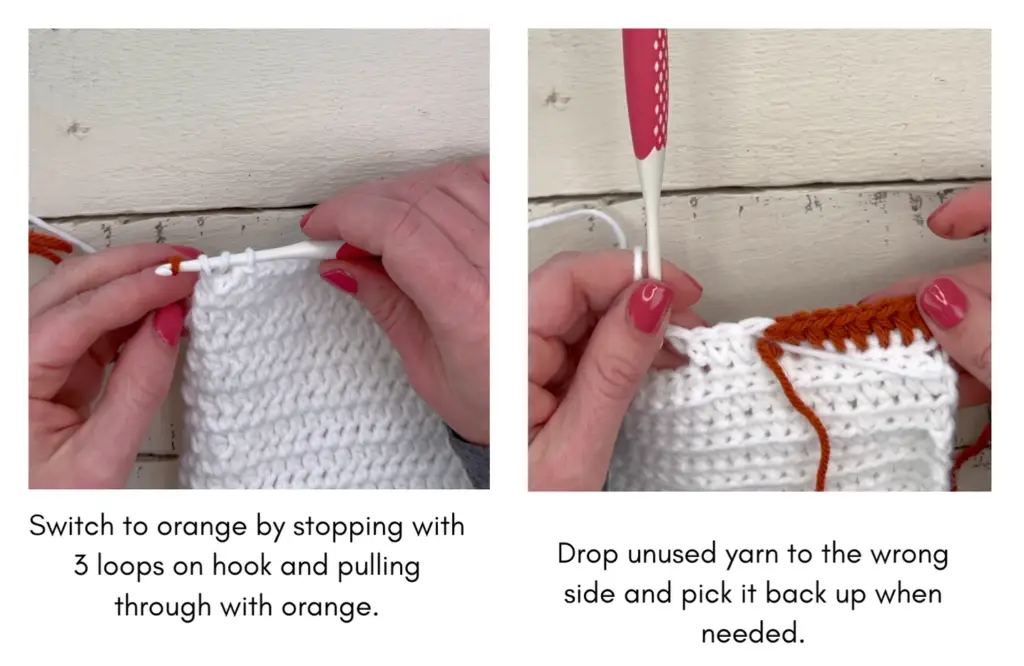 Switch to orange by stopping with 3 loops on hook and pulling through with orange.

Drop unused yarn to the wrong side and pick it back up when needed.