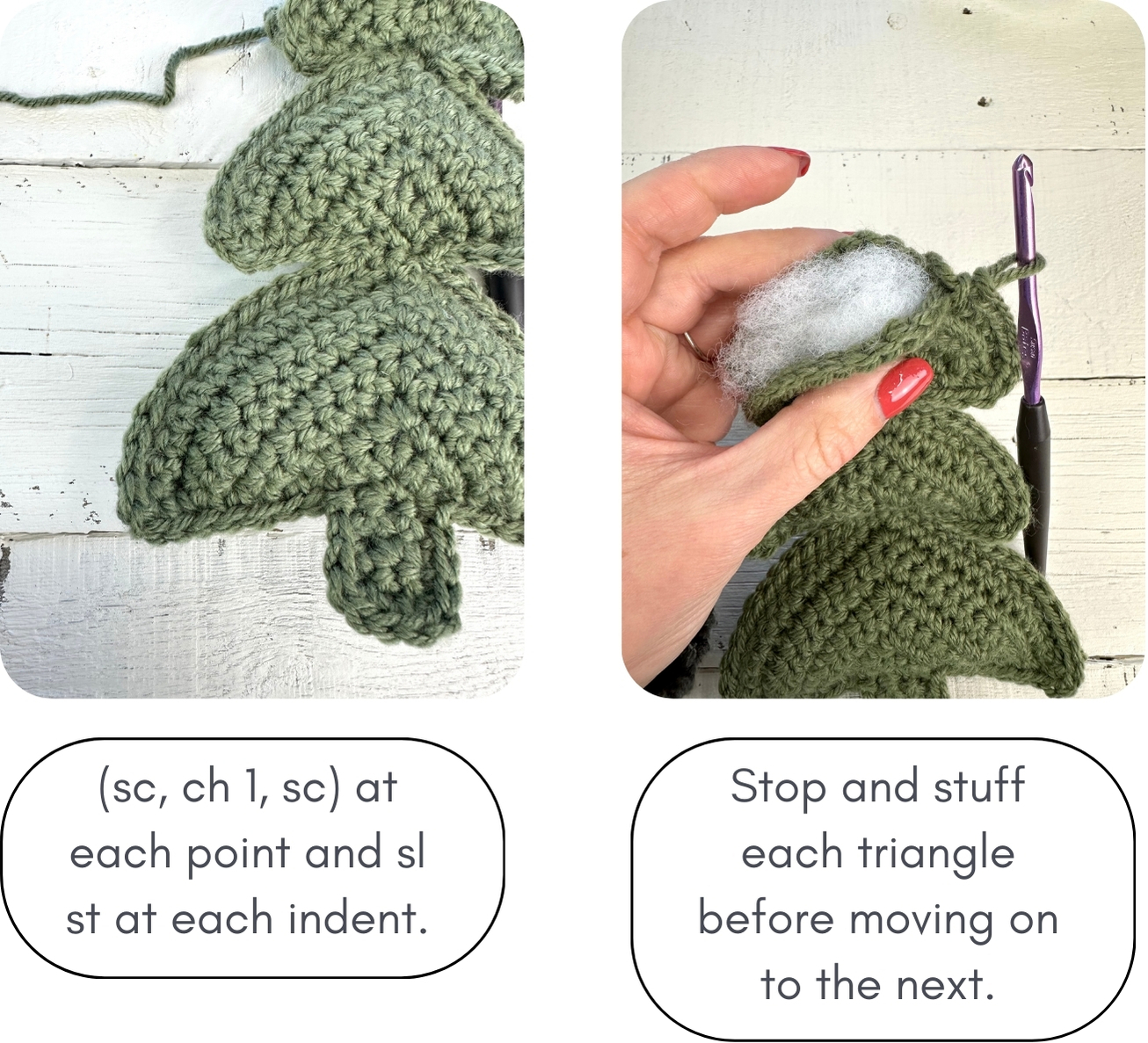 (sc, ch 1, sc) at each point and sl st at each indent.

Stop and stuff each triangle before moving on to the next.